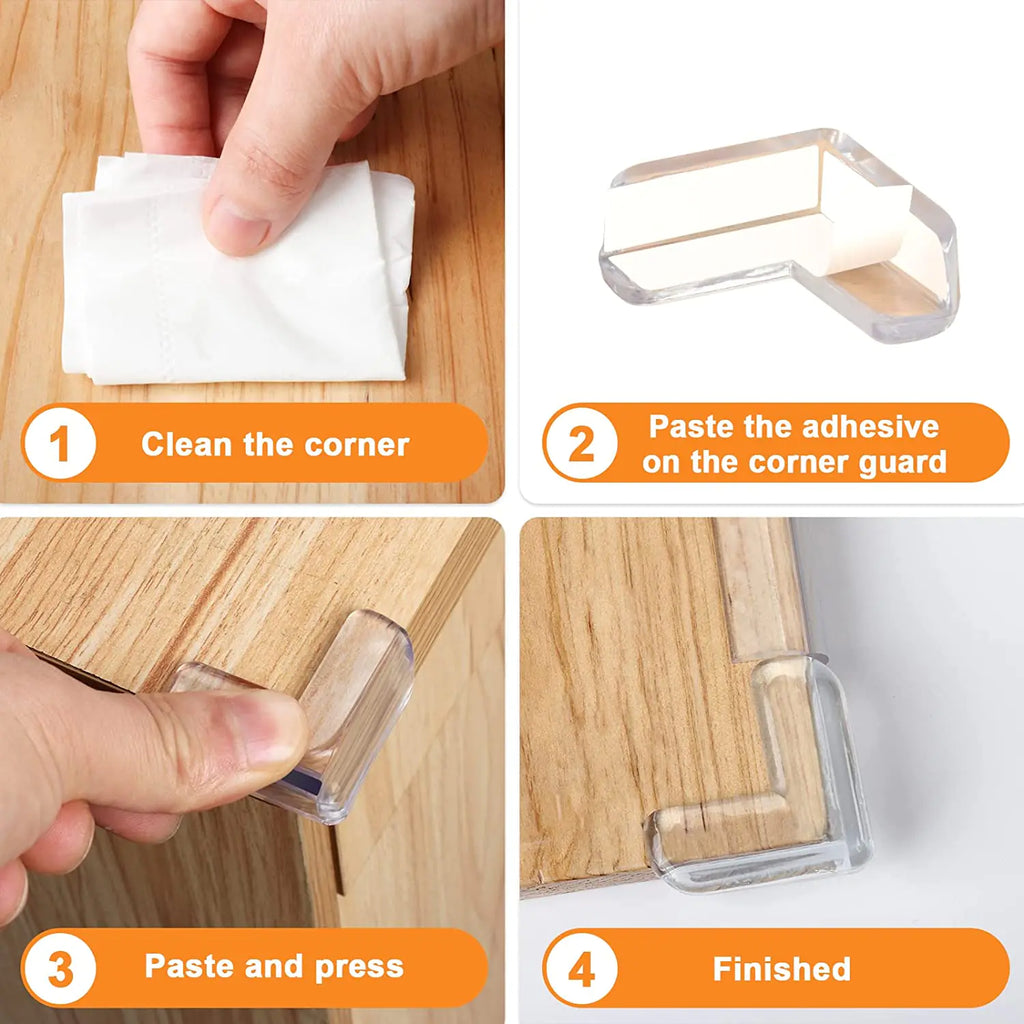 1 Clean the corner

2 Paste the adhesive on the corner guard

3 Paste and press

4 Finished